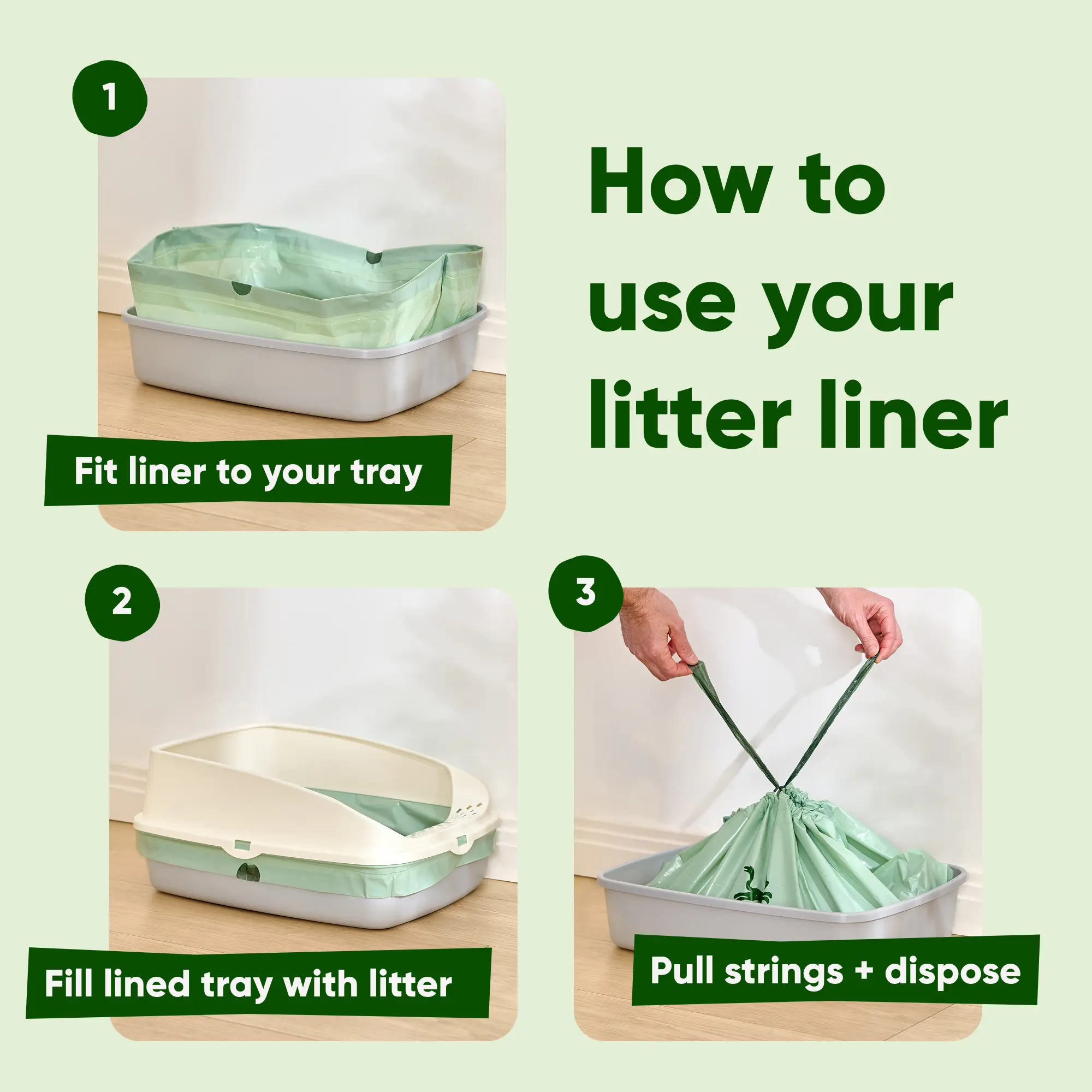 How to use your litter liner

1

Fit liner to your tray

2

Fill lined tray with litter

3

Pull strings + dispose